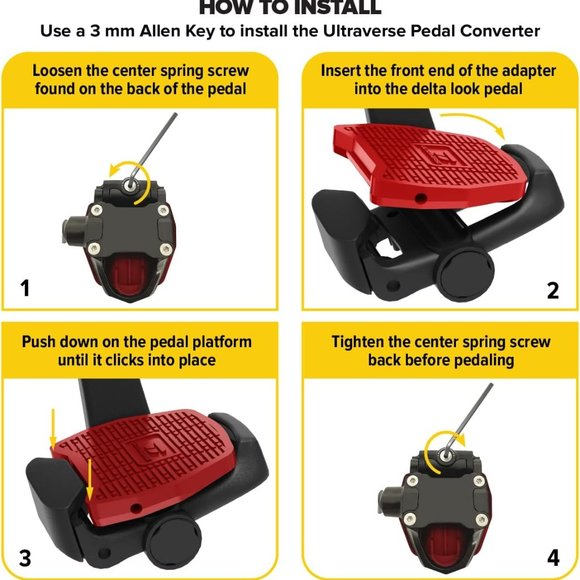 HOW TO INSTALL
Use a 3 mm Allen Key to install the Ultraverse Pedal Converter

Loosen the center spring screw found on the back of the pedal

1

Insert the front end of the adapter into the delta look pedal

2

Push down on the pedal platform until it clicks into place

3

Tighten the center spring screw back before pedaling

4